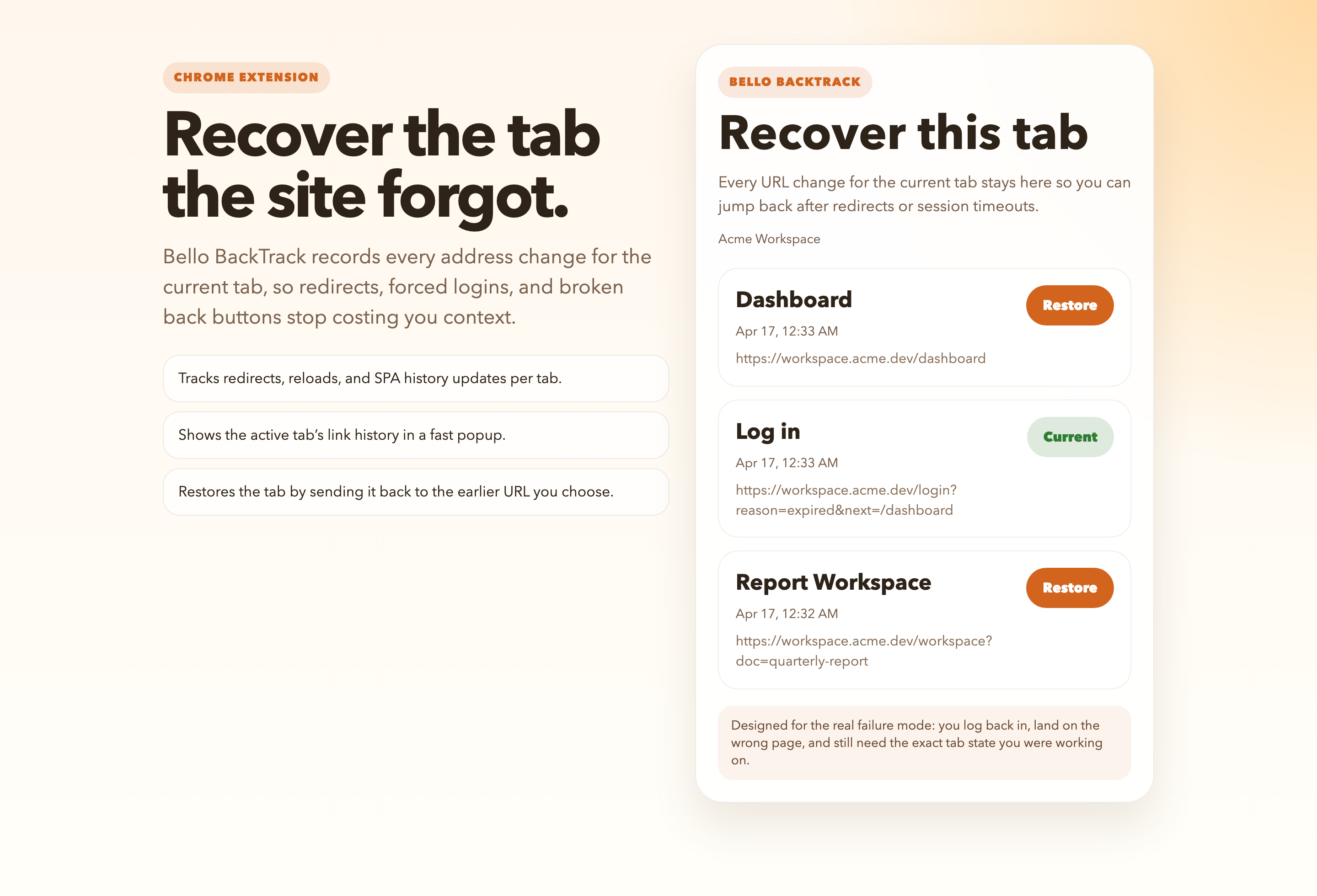 CHROME EXTENSION

Recover the tab the site forgot.

Bello BackTrack records every address change for the current tab, so redirects, forced logins, and broken back buttons stop costing you context.

Tracks redirects, reloads, and SPA history updates per tab.

Shows the active tab's link history in a fast popup.

Restores the tab by sending it back to the earlier URL you choose.

BELLO BACKTRACK

Recover this tab

Every URL change for the current tab stays here so you can jump back after redirects or session timeouts.

Acme Workspace

Dashboard
Restore
Apr 17, 12:33 AM
https://workspace.acme.dev/dashboard

Log in
Current
Apr 17, 12:33 AM
https://workspace.acme.dev/login?reason=expired&next=/dashboard

Report Workspace
Restore
Apr 17, 12:32 AM
https://workspace.acme.dev/workspace?doc=quarterly-report

Designed for the real failure mode: you log back in, land on the wrong page, and still need the exact tab state you were working on.